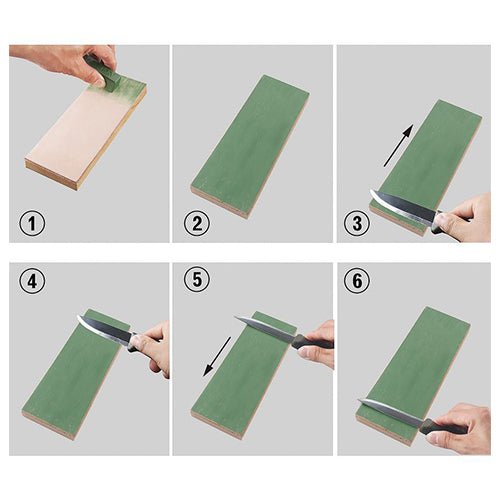 1

2

3

4

5

6